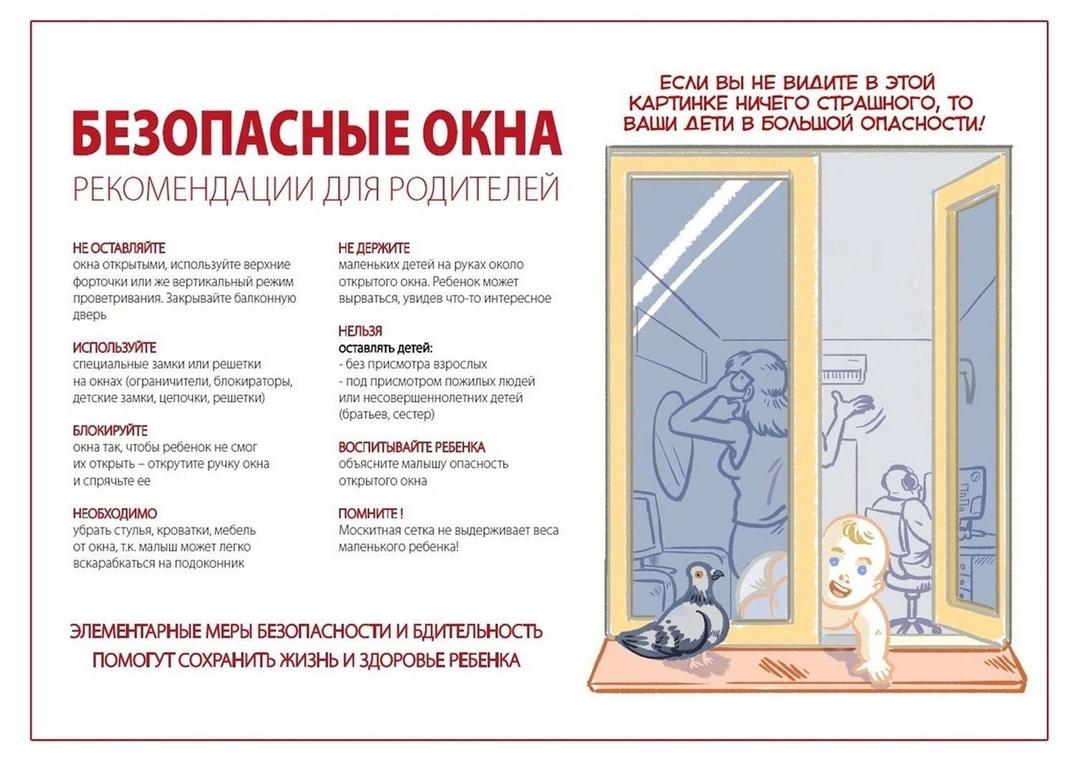 БЕЗОПАСНЫЕ ОКНА
РЕКОМЕНДАЦИИ ДЛЯ РОДИТЕЛЕЙ

НЕ ОСТАВЛЯЙТЕ
окна открытыми, используйте верхние форточки или же вертикальный режим проветривания. Закрывайте балконную дверь

ИСПОЛЬЗУЙТЕ
специальные замки или решетки на окнах (ограничители, блокираторы, детские замки, цепочки, решетки)

БЛОКИРУЙТЕ
окна так, чтобы ребенок не смог их открыть – открутите ручку окна и спрячьте ее

НЕОБХОДИМО
убрать стулья, кроватки, мебель от окна, т.к. малыш может легко вскарабкаться на подоконник

НЕ ДЕРЖИТЕ
маленьких детей на руках около открытого окна. Ребенок может вырваться, увидев что-то интересное

НЕЛЬЗЯ
оставлять детей:
- без присмотра взрослых
- под присмотром пожилых людей или несовершеннолетних детей (братьев, сестер)

ВОСПИТЫВАЙТЕ РЕБЕНКА
объясните малышу опасность открытого окна

ПОМНИТЕ !
Москитная сетка не выдерживает веса маленького ребенка!

ЭЛЕМЕНТАРНЫЕ МЕРЫ БЕЗОПАСНОСТИ И БДИТЕЛЬНОСТЬ ПОМОГУТ СОХРАНИТЬ ЖИЗНЬ И ЗДОРОВЬЕ РЕБЕНКА

ЕСЛИ ВЫ НЕ ВИДИТЕ В ЭТОЙ КАРТИНКЕ НИЧЕГО СТРАШНОГО, ТО ВАШИ ДЕТИ В БОЛЬШОЙ ОПАСНОСТИ!